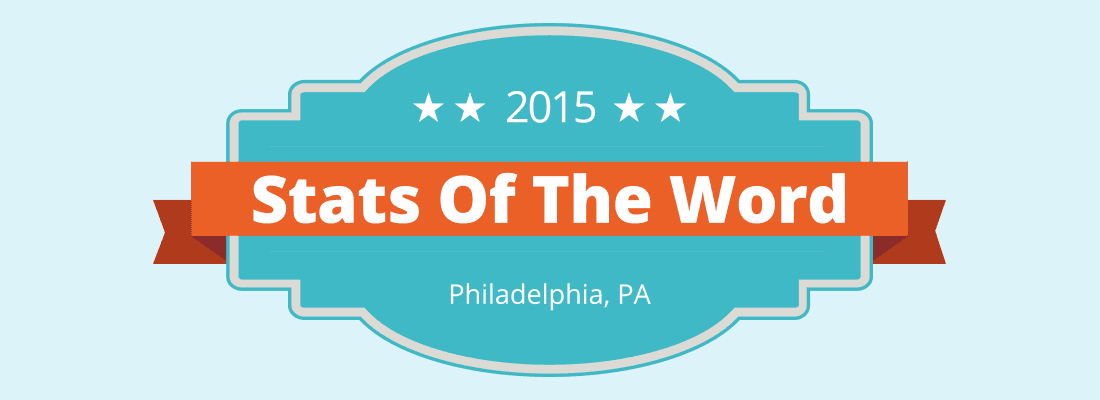 ★★ 2015 ★★

Stats Of The Word

Philadelphia, PA