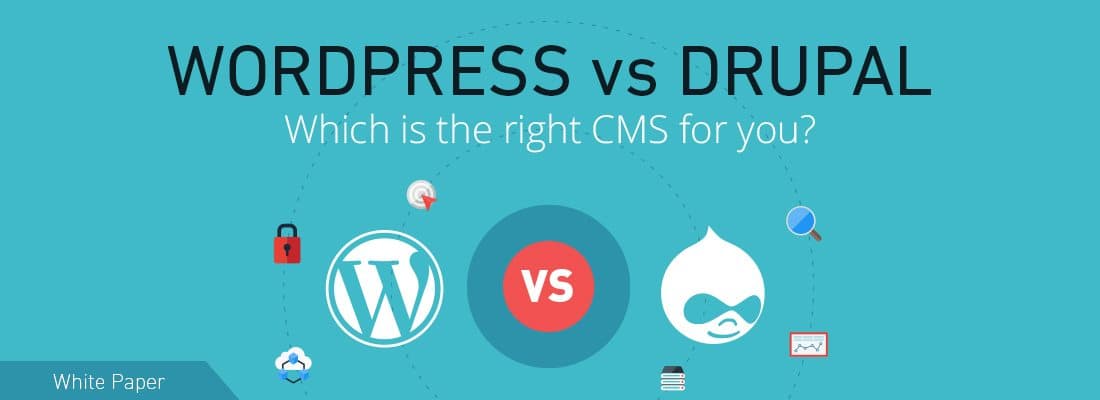 WORDPRESS vs DRUPAL
Which is the right CMS for you?

VS

White Paper