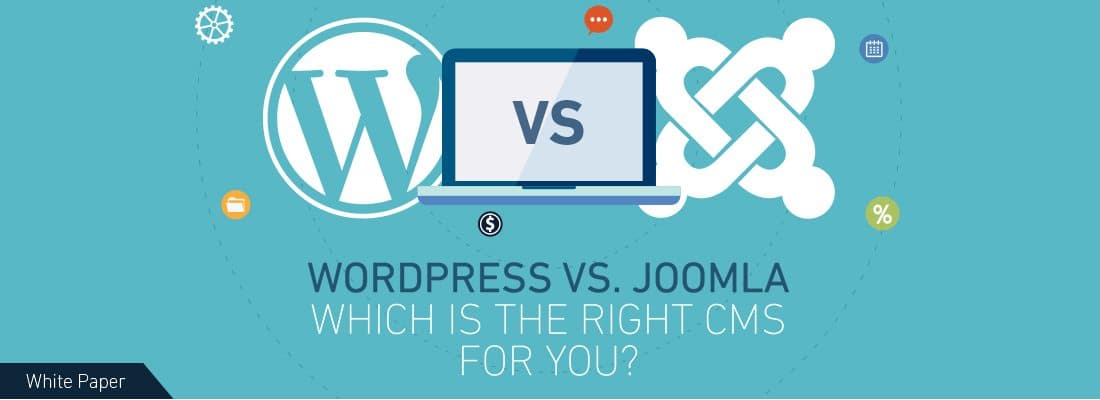 VS

WORDPRESS VS. JOOMLA
WHICH IS THE RIGHT CMS FOR YOU?

White Paper